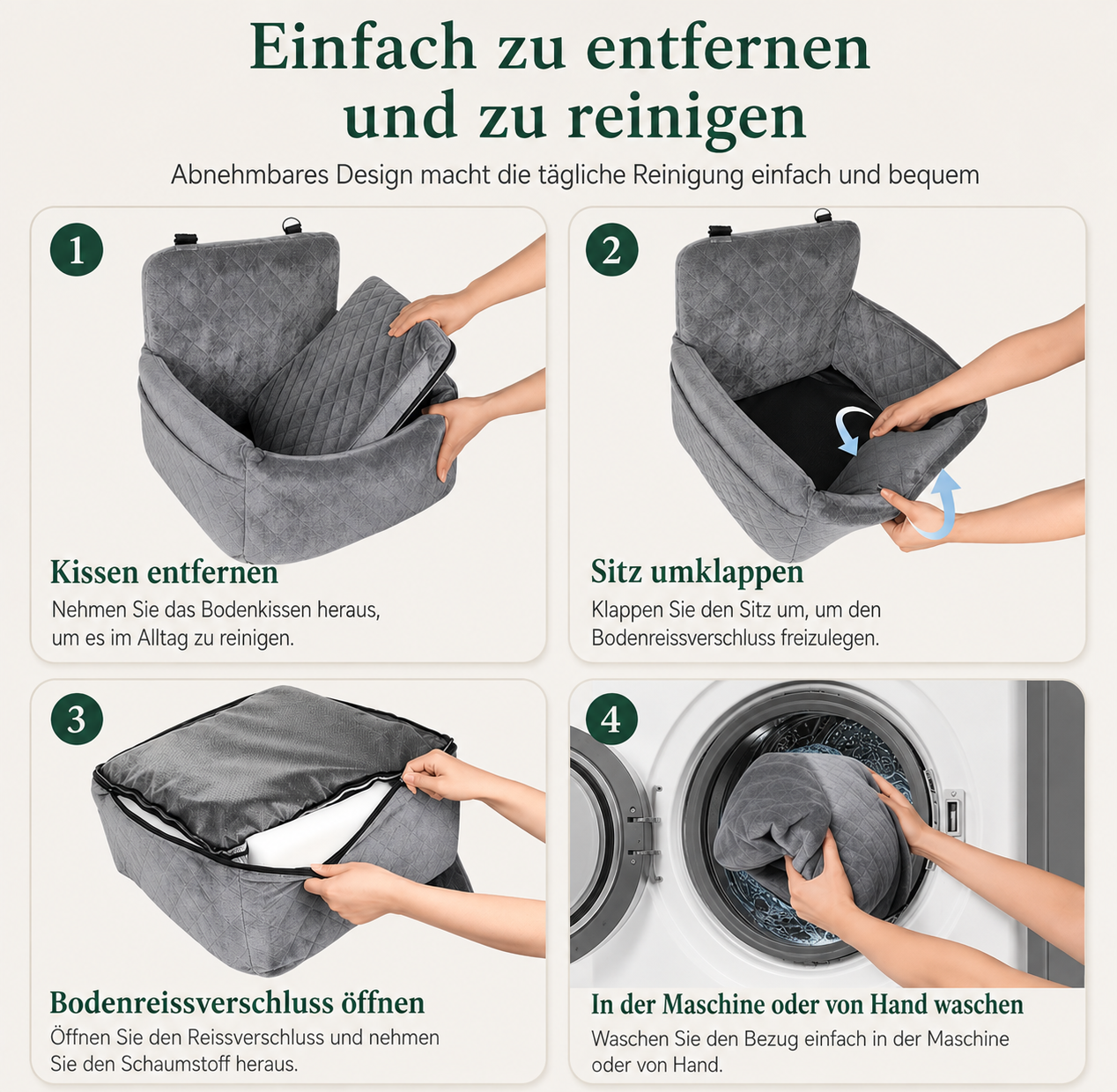 Einfach zu entfernen und zu reinigen

Abnehmbares Design macht die tägliche Reinigung einfach und bequem

1

Kissen entfernen

Nehmen Sie das Bodenkissen heraus, um es im Alltag zu reinigen.

2

Sitz umklappen

Klappen Sie den Sitz um, um den Bodenreissverschluss freizulegen.

3

Bodenreissverschluss öffnen

Öffnen Sie den Reissverschluss und nehmen Sie den Schaumstoff heraus.

4

In der Maschine oder von Hand waschen

Waschen Sie den Bezug einfach in der Maschine oder von Hand.