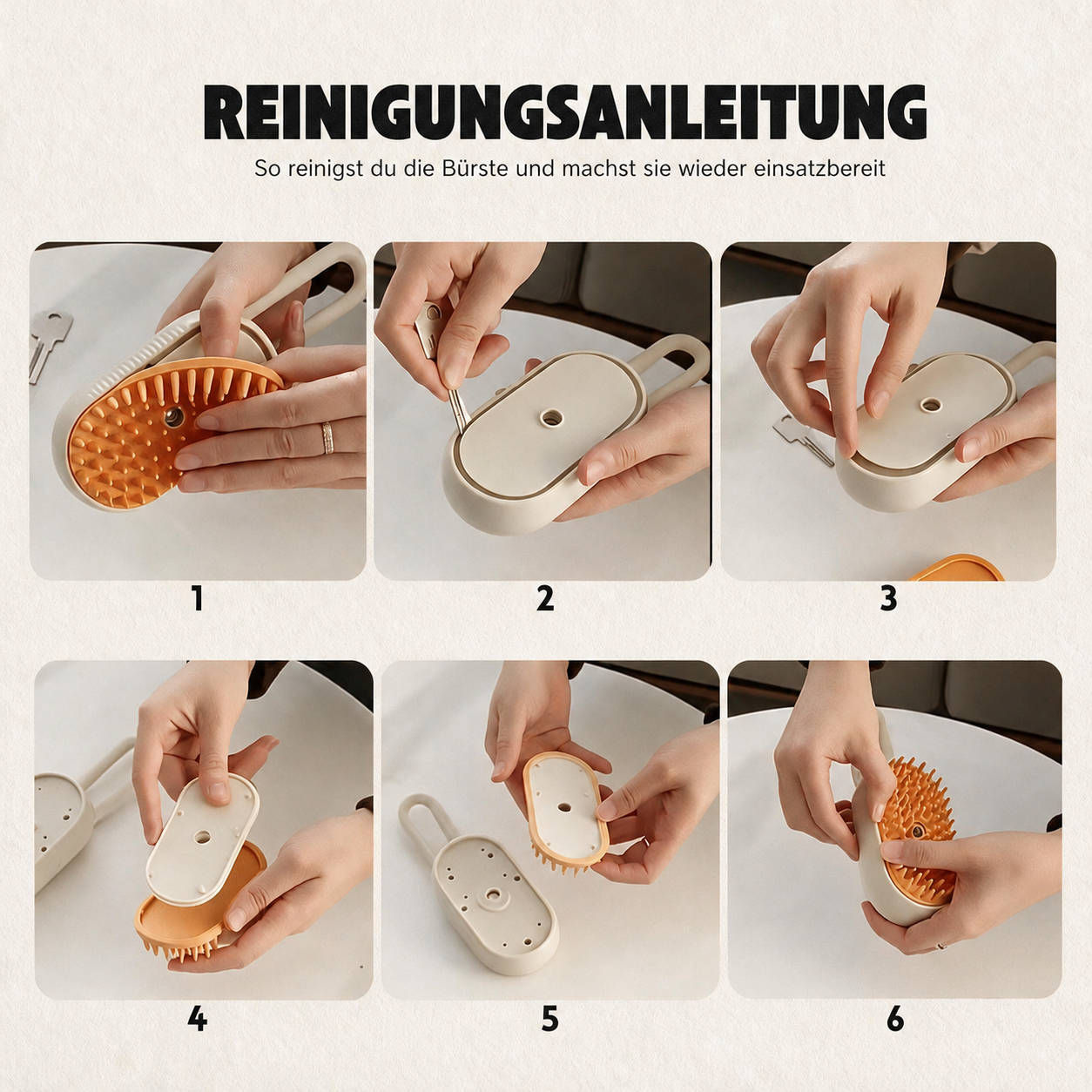 REINIGUNGSANLEITUNG

So reinigst du die Bürste und machst sie wieder einsatzbereit

1

2

3

4

5

6